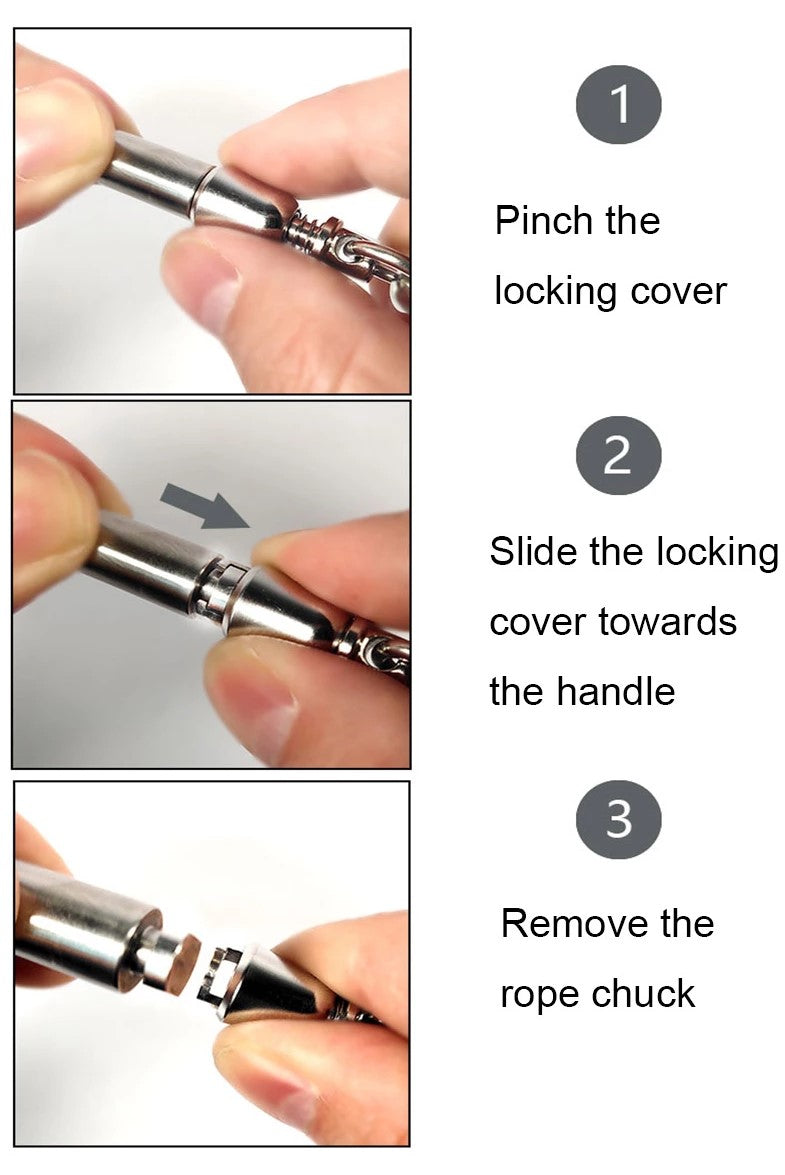 1

Pinch the locking cover

2

Slide the locking cover towards the handle

3

Remove the rope chuck